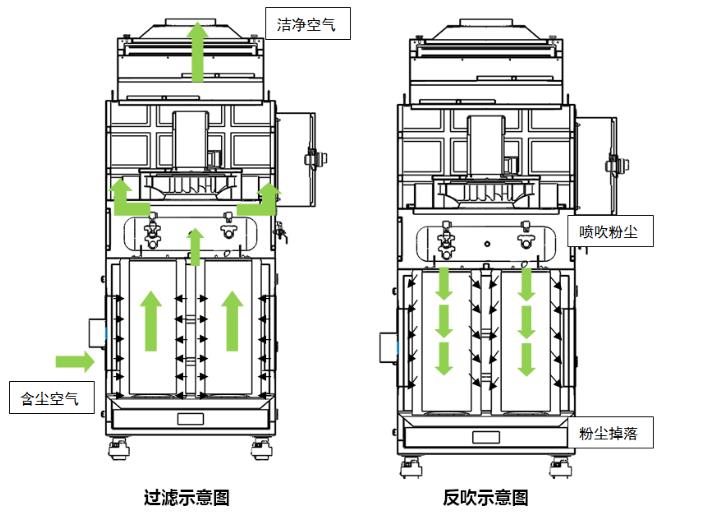 洁净空气

含尘空气

过滤示意图

喷吹粉尘

粉尘掉落

反吹示意图